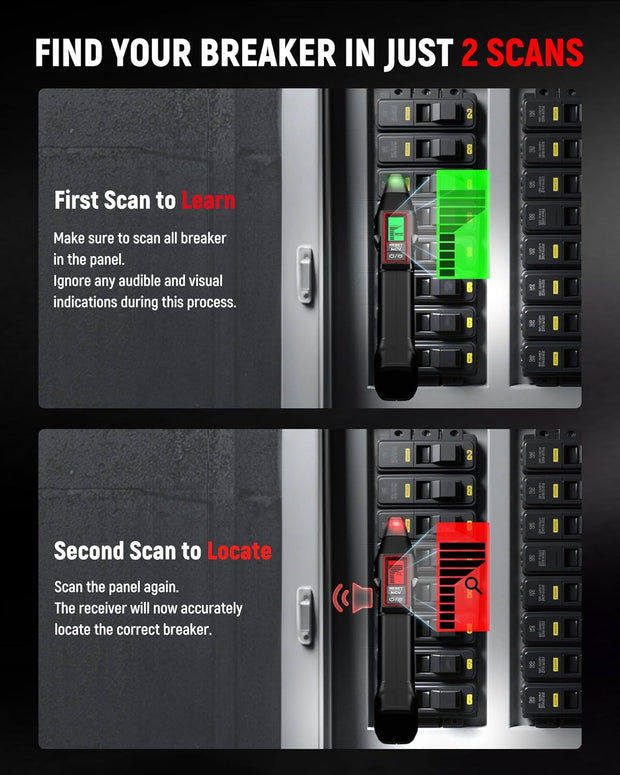 FIND YOUR BREAKER IN JUST 2 SCANS

First Scan to Learn

Make sure to scan all breaker in the panel.
Ignore any audible and visual indications during this process.

RESET
NCV

Second Scan to Locate

Scan the panel again.
The receiver will now accurately locate the correct breaker.

RESET
NCV